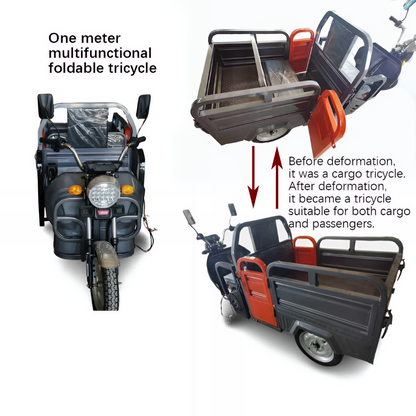 One meter multifunctional foldable tricycle

Before deformation, it was a cargo tricycle. After deformation, it became a tricycle suitable for both cargo and passengers.